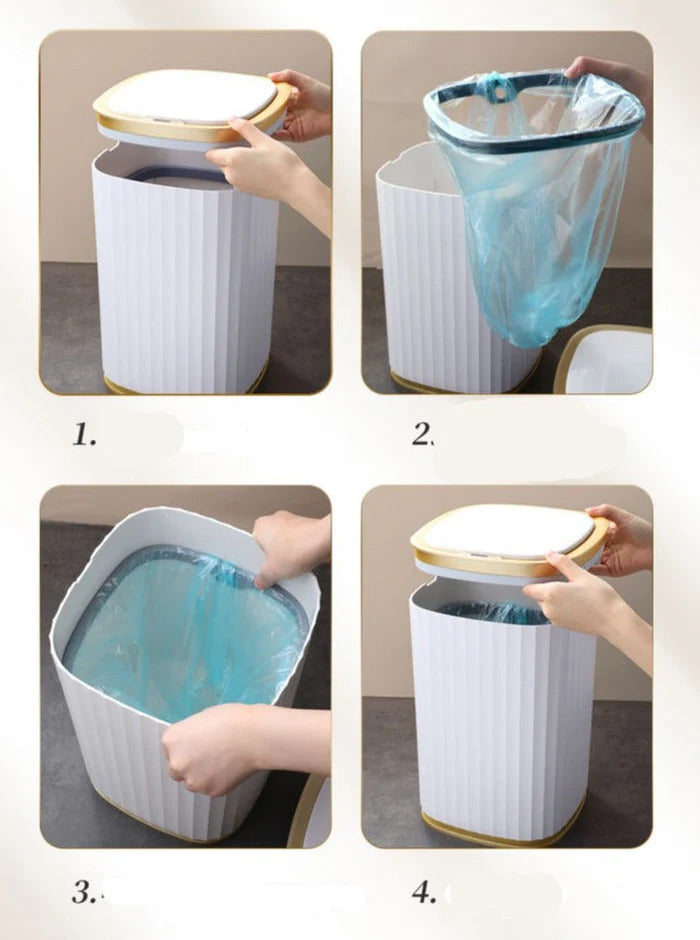 1.

2.

3.

4.